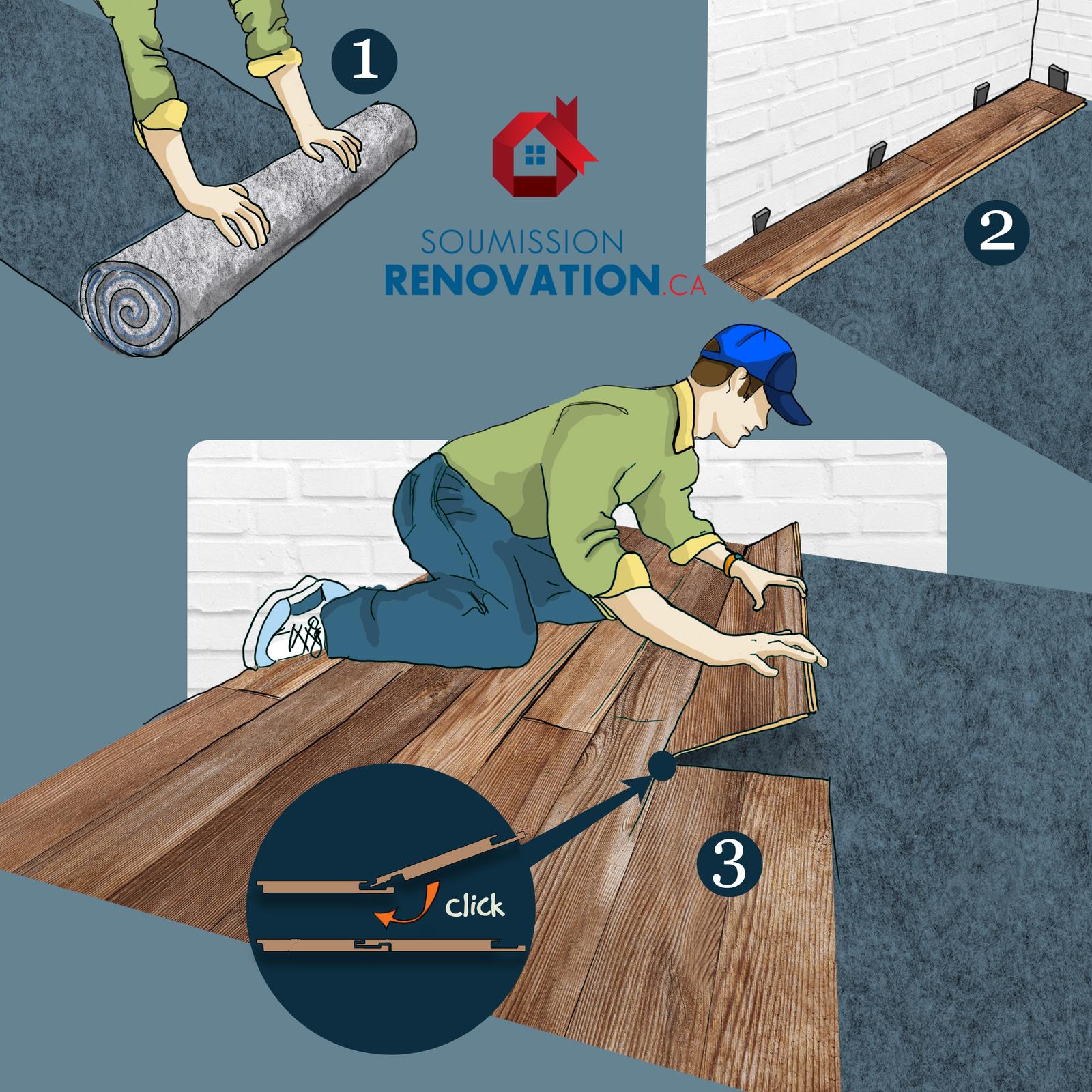 1

SOUMISSION
RENOVATION.CA

2

3

click