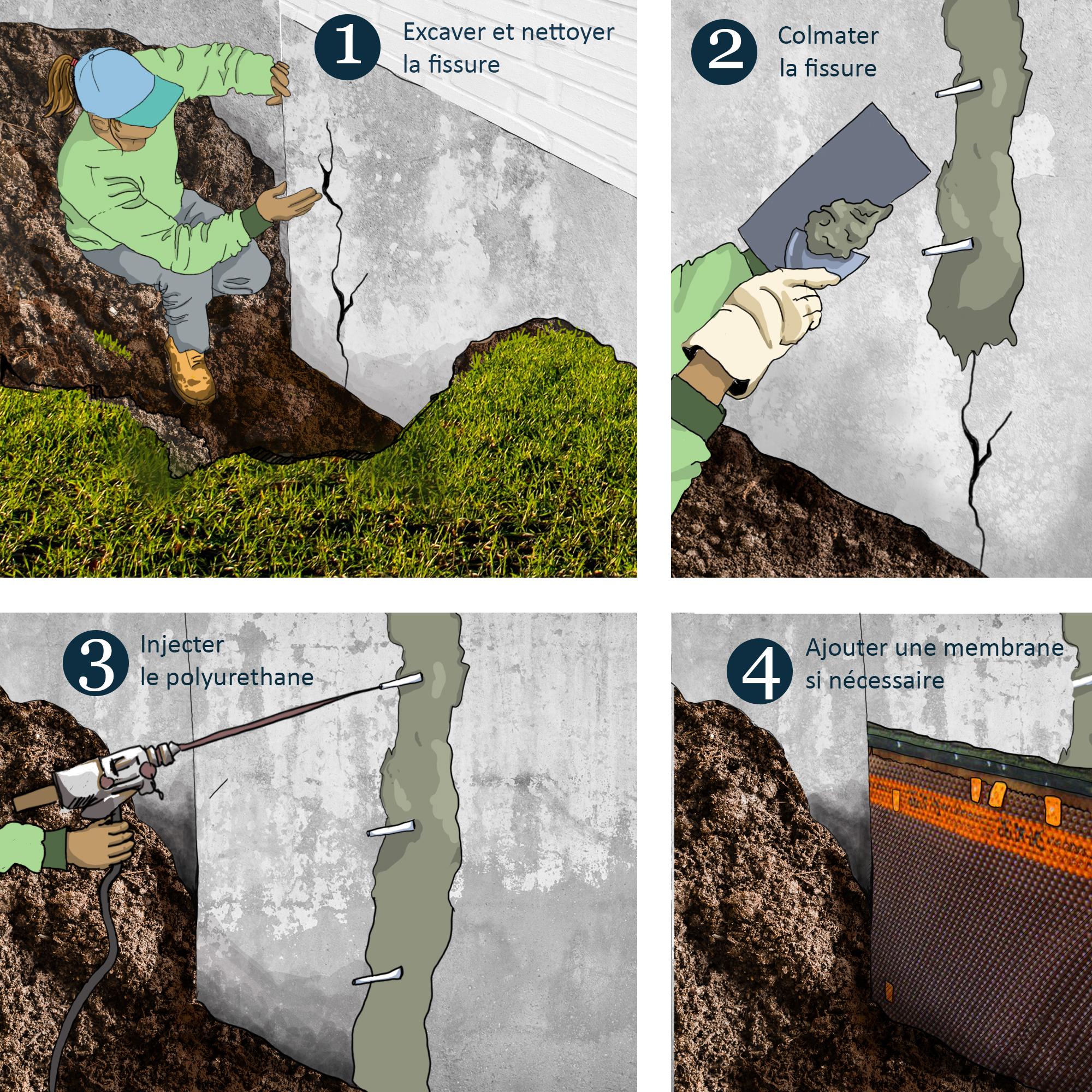 1 Excaver et nettoyer la fissure

2 Colmater la fissure

3 Injecter le polyurethane

4 Ajouter une membrane si nécessaire